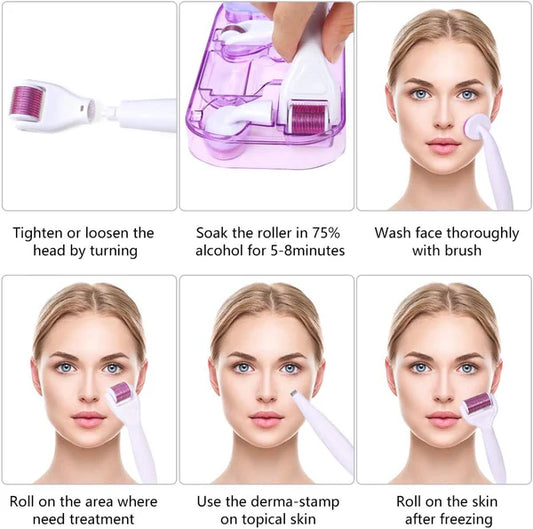 Tighten or loosen the head by turning

Soak the roller in 75% alcohol for 5-8minutes

Wash face thoroughly with brush

Roll on the area where need treatment

Use the derma-stamp on topical skin

Roll on the skin after freezing