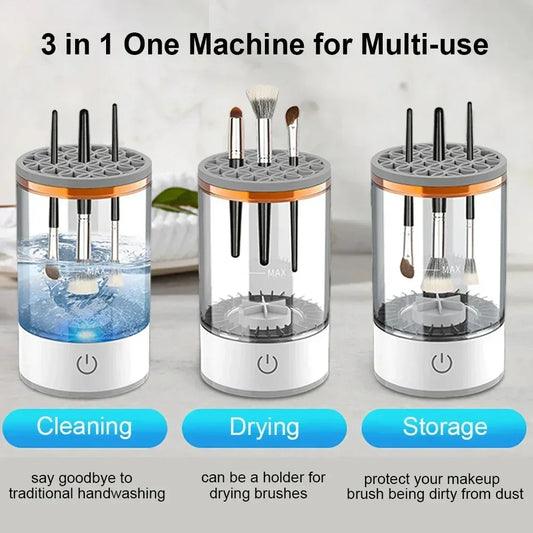 3 in 1 One Machine for Multi-use

MAX

MAX

MAX

Cleaning

Drying

Storage

say goodbye to traditional handwashing

can be a holder for drying brushes

protect your makeup brush being dirty from dust