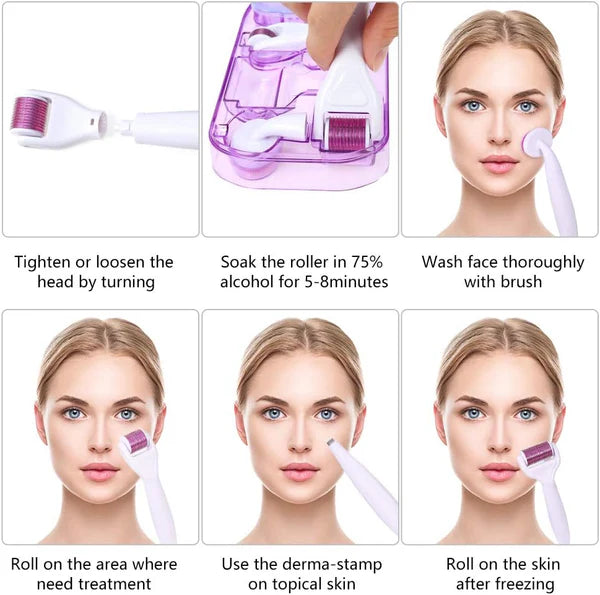 Tighten or loosen the head by turning

Soak the roller in 75% alcohol for 5-8minutes

Wash face thoroughly with brush

Roll on the area where need treatment

Use the derma-stamp on topical skin

Roll on the skin after freezing